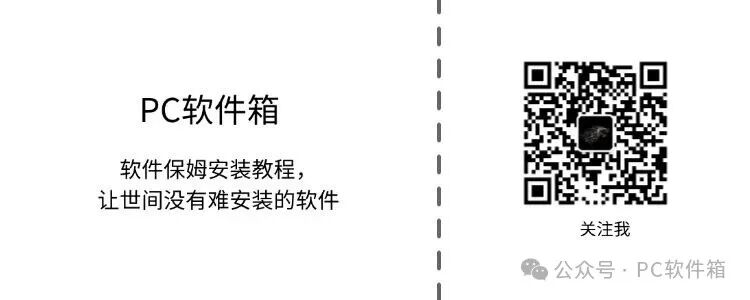 PC软件箱

软件保姆安装教程，
让世间没有难安装的软件

关注我

公众号 · PC软件箱