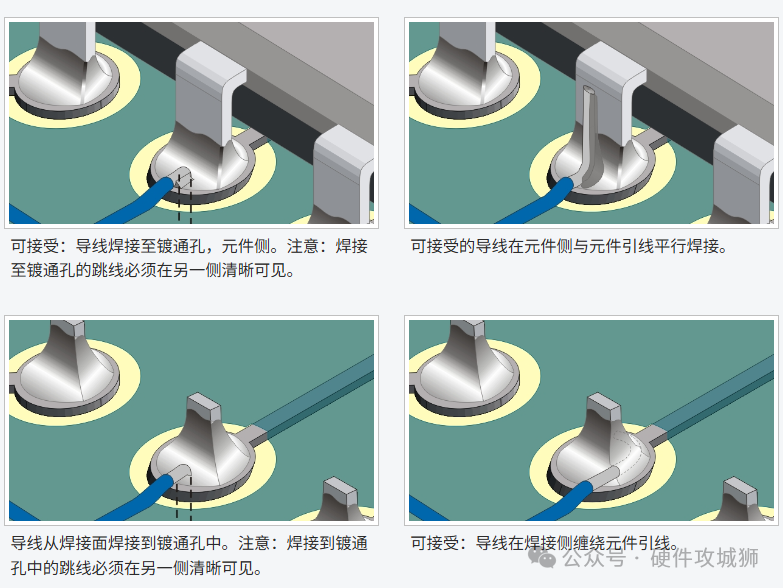 可接受：导线焊接至镀通孔，元件侧。注意：焊接至镀通孔的跳线必须在另一侧清晰可见。

可接受的导线在元件侧与元件引线平行焊接。

导线从焊接面焊接到镀通孔中。注意：焊接到镀通孔中的跳线必须在另一侧清晰可见。

可接受：导线在焊接侧缠绕元件引线。

公众号 · 硬件攻城狮