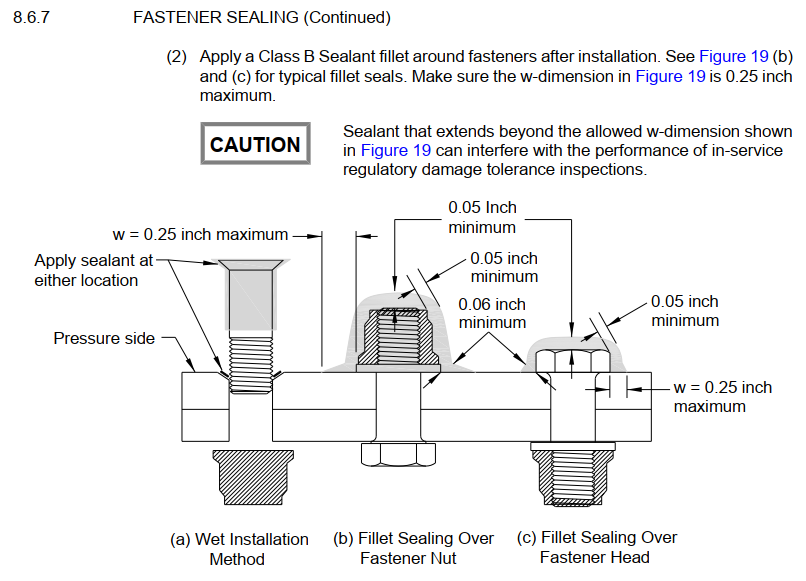 8.6.7 FASTENER SEALING (Continued)

(2) Apply a Class B Sealant fillet around fasteners after installation. See Figure 19 (b) and (c) for typical fillet seals. Make sure the w-dimension in Figure 19 is 0.25 inch maximum.

CAUTION

Sealant that extends beyond the allowed w-dimension shown in Figure 19 can interfere with the performance of in-service regulatory damage tolerance inspections.

w = 0.25 inch maximum

Apply sealant at either location

Pressure side

0.05 Inch minimum

0.05 inch minimum

0.06 inch minimum

0.05 inch minimum

w = 0.25 inch maximum

(a) Wet Installation Method

(b) Fillet Sealing Over Fastener Nut

(c) Fillet Sealing Over Fastener Head