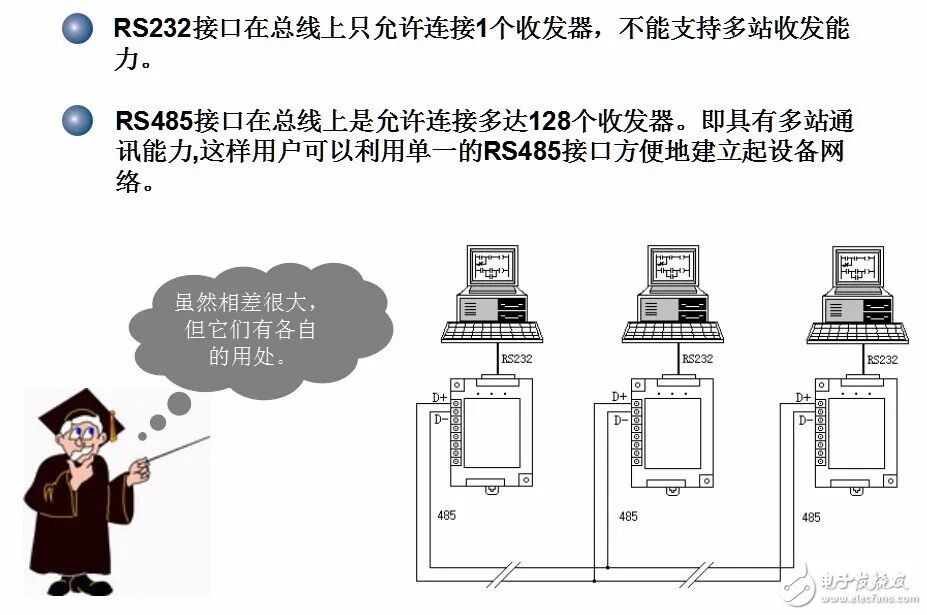 RS232接口在总线上只允许连接1个收发器，不能支持多站收发能力。

RS485接口在总线上是允许连接多达128个收发器。即具有多站通讯能力,这样用户可以利用单一的RS485接口方便地建立起设备网络。

虽然相差很大，但它们有各自的用处。

RS232
D+
D-
485

RS232
D+
D-
485

RS232
D+
D-
485

电子发烧友
www.elecfans.com