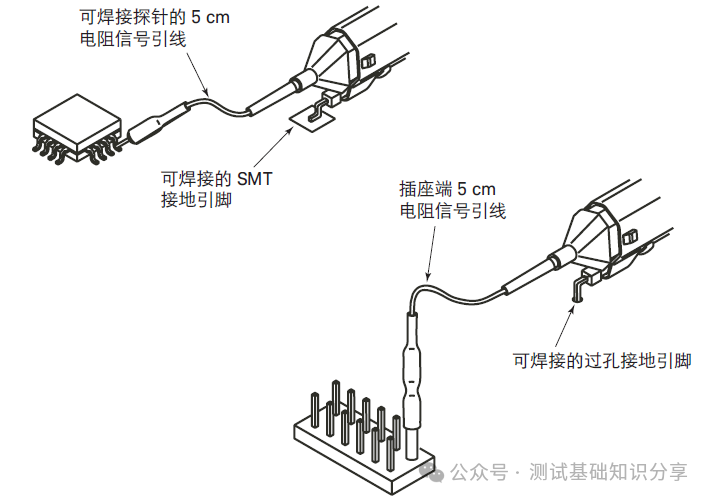 可焊接探针的 5 cm
电阻信号引线

可焊接的 SMT
接地引脚

插座端 5 cm
电阻信号引线

可焊接的过孔接地引脚

公众号 · 测试基础知识分享