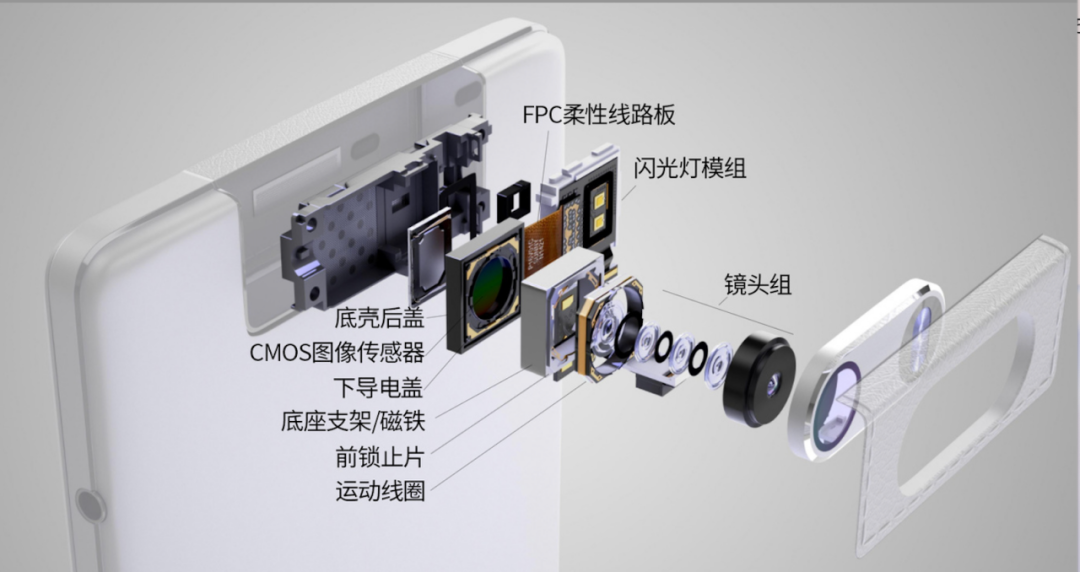 FPC柔性线路板
闪光灯模组
镜头组
底壳后盖
CMOS图像传感器
下导电盖
底座支架/磁铁
前锁止片
运动线圈