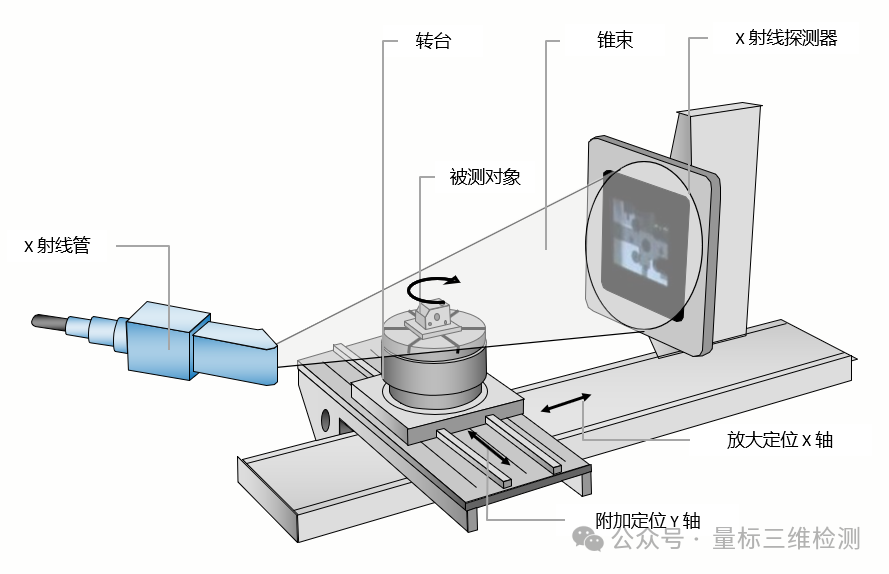 转台

锥束

X 射线探测器

被测对象

X 射线管

放大定位 X 轴

附加定位 Y 轴

公众号 · 量标三维检测