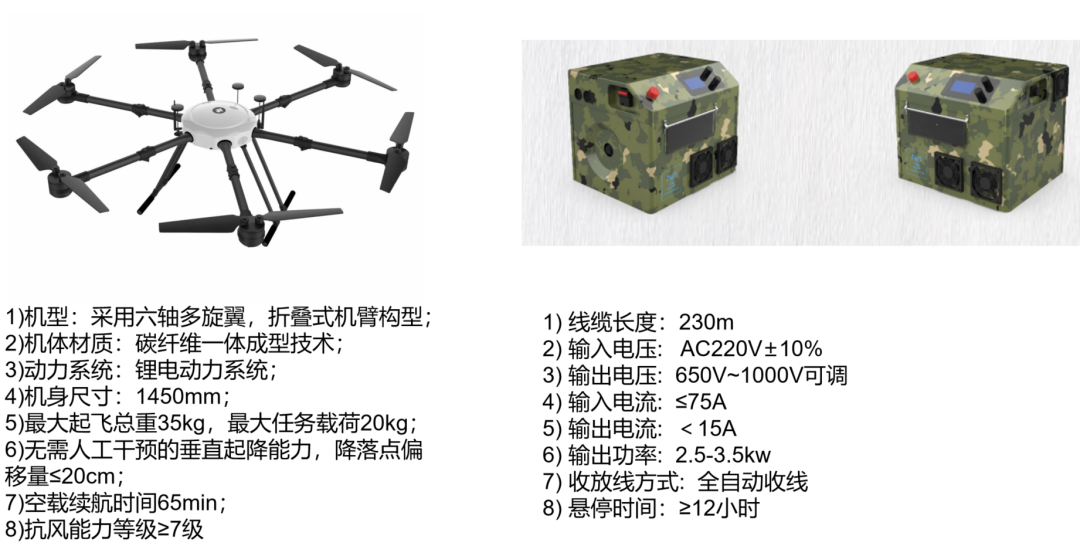 1)机型：采用六轴多旋翼，折叠式机臂构型；
2)机体材质：碳纤维一体成型技术；
3)动力系统：锂电动力系统；
4)机身尺寸：1450mm；
5)最大起飞总重35kg，最大任务载荷20kg；
6)无需人工干预的垂直起降能力，降落点偏移量≤20cm；
7)空载续航时间65min；
8)抗风能力等级≥7级

1) 线缆长度：230m
2) 输入电压：AC220V±10%
3) 输出电压：650V~1000V可调
4) 输入电流：≤75A
5) 输出电流：＜15A
6) 输出功率：2.5-3.5kw
7) 收放线方式：全自动收线
8) 悬停时间：≥12小时