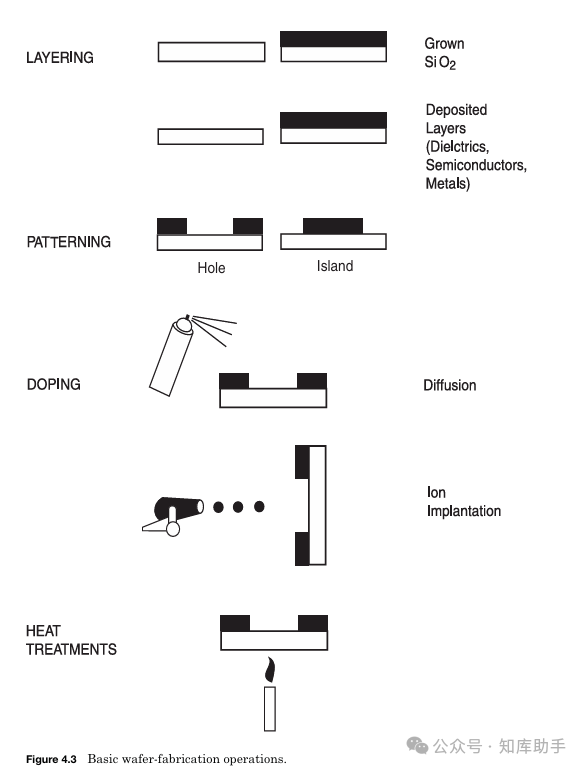 LAYERING

Grown $SiO_2$

Deposited Layers (Dielctrics, Semiconductors, Metals)

PATTERNING

Hole

Island

DOPING

Diffusion

Ion Implantation

HEAT TREATMENTS

Figure 4.3 Basic wafer-fabrication operations.

公众号 · 知库助手