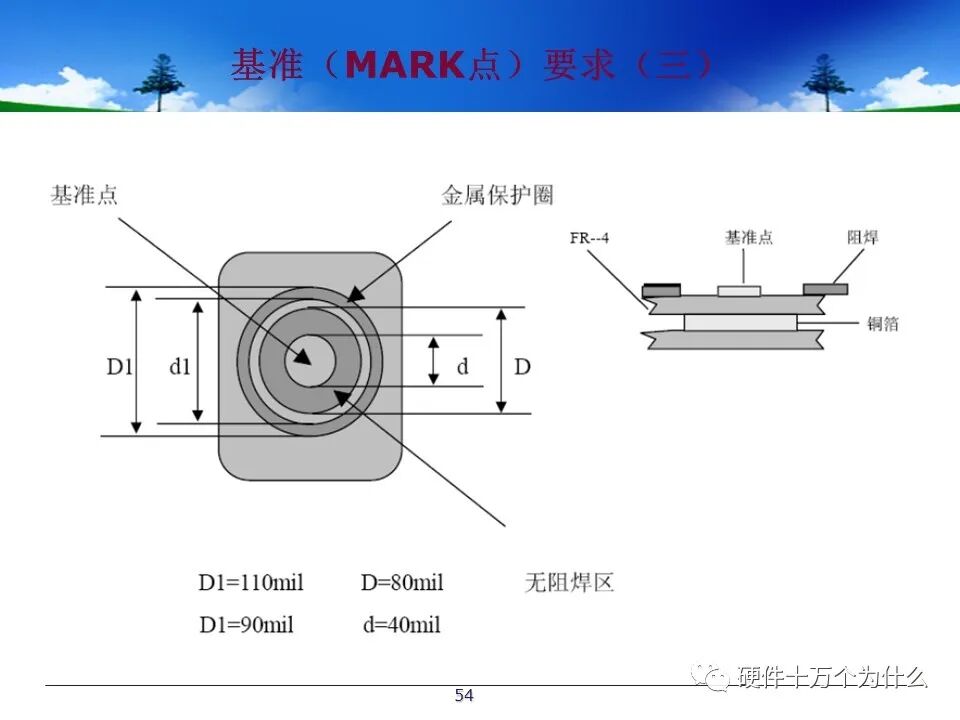 基准（MARK点）要求（三）

基准点

金属保护圈

D1

d1

d

D

FR--4

基准点

阻焊

铜箔

D1=110mil D=80mil 无阻焊区

D1=90mil d=40mil

硬件十万个为什么

54