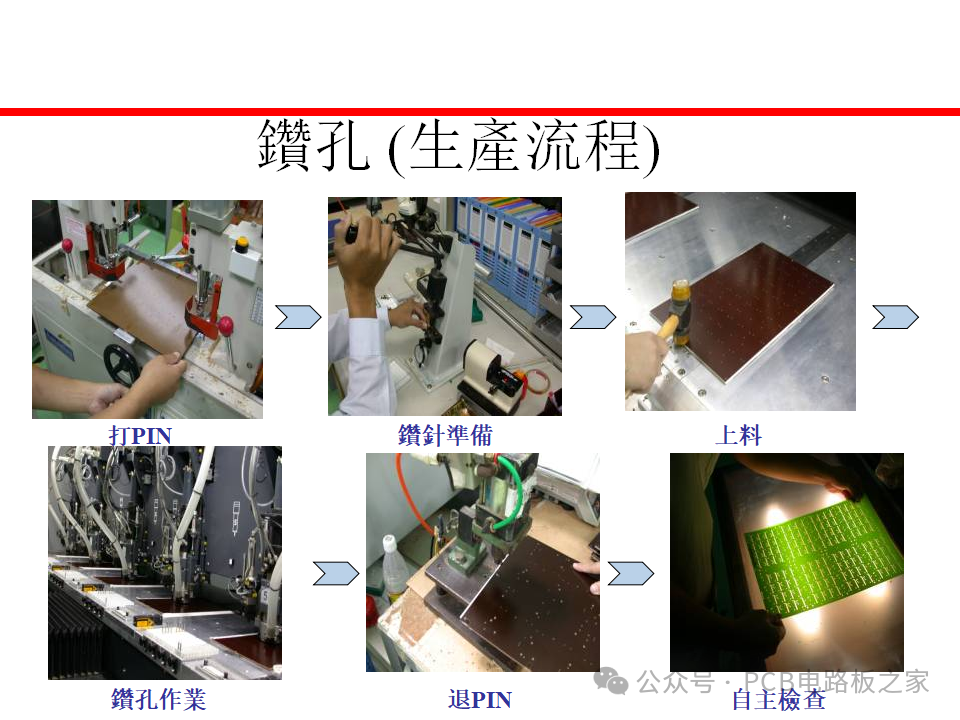 鑽孔 (生產流程)

打PIN

鑽針準備

上料

鑽孔作業

退PIN

自主檢查

公众号 · PCB电路板之家