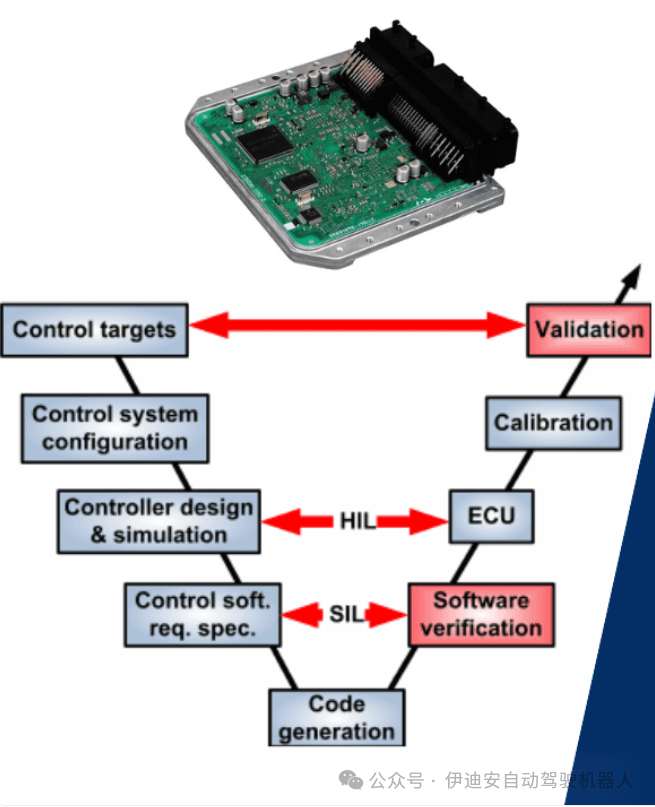 Control targets

Validation

Control system configuration

Calibration

Controller design & simulation

HIL

ECU

Control soft. req. spec.

SIL

Software verification

Code generation

公众号 · 伊迪安自动驾驶机器人