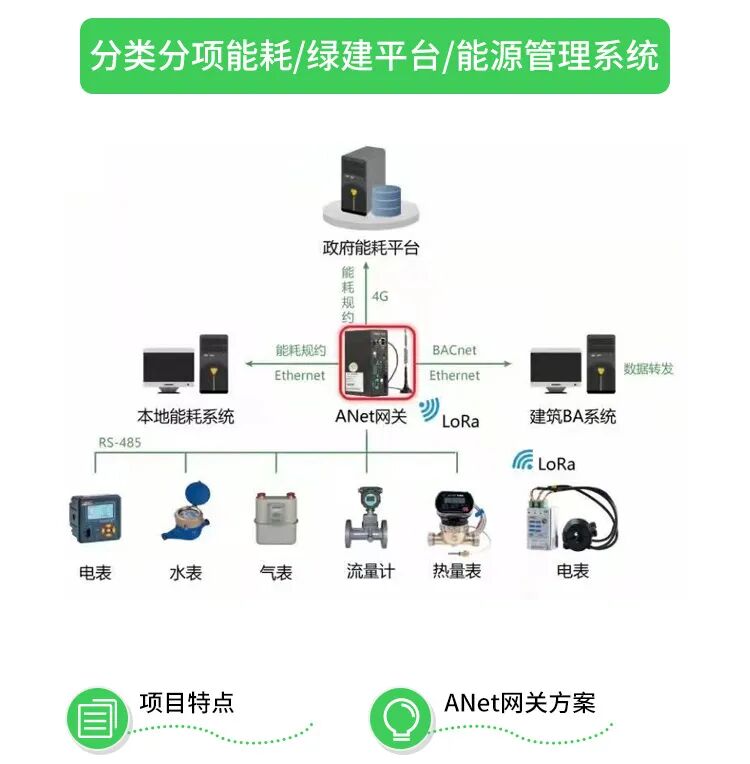 分类分项能耗/绿建平台/能源管理系统

政府能耗平台

能耗规约

4G

能耗规约

Ethernet

BACnet

Ethernet

数据转发

本地能耗系统

ANet网关

LoRa

建筑BA系统

RS-485

LoRa

电表

水表

气表

流量计

热量表

电表

项目特点

ANet网关方案