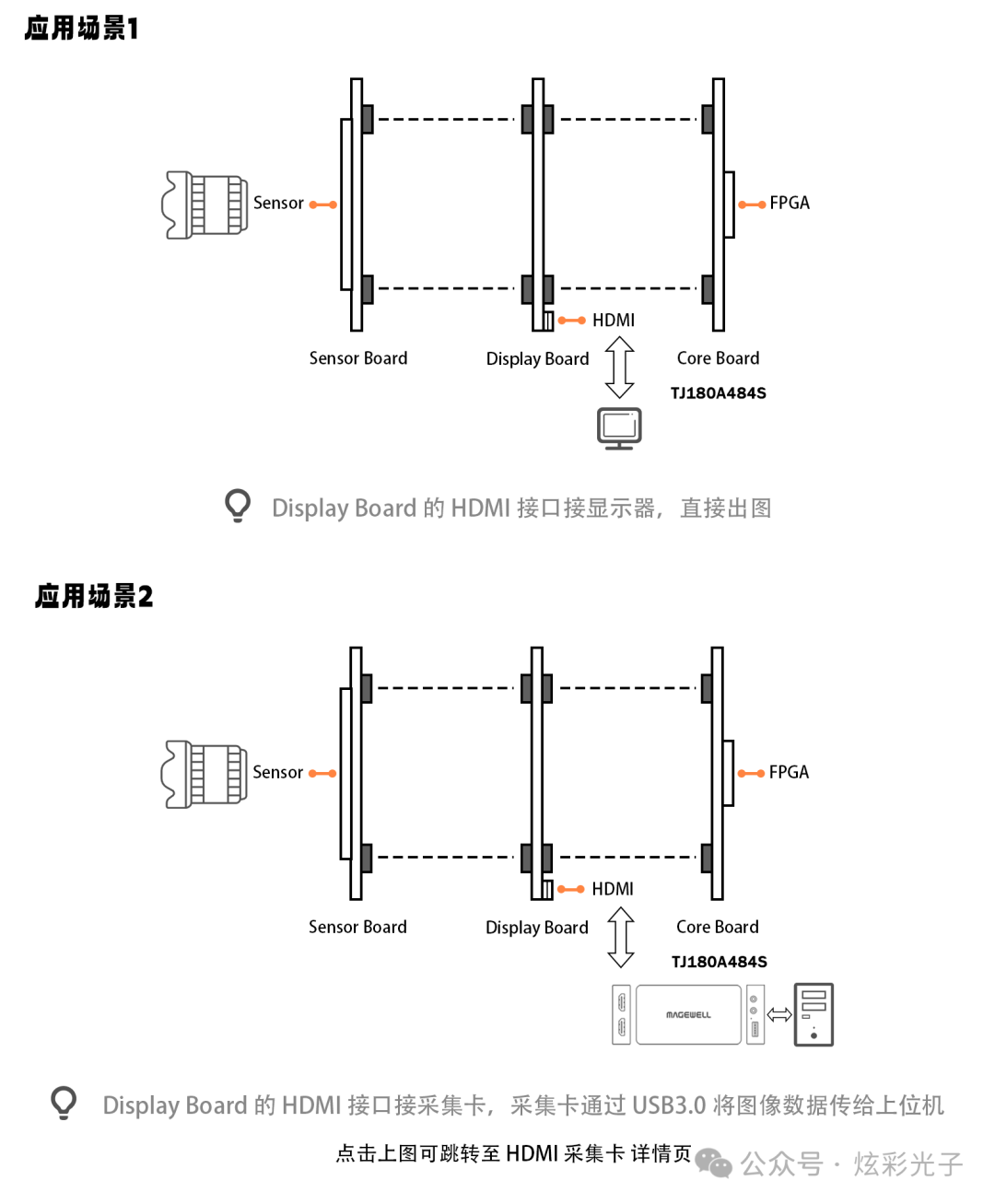 应用场景1

Sensor

FPGA

HDMI

Sensor Board

Display Board

Core Board

TJ180A484S

Display Board 的 HDMI 接口接显示器，直接出图

应用场景2

Sensor

FPGA

HDMI

Sensor Board

Display Board

Core Board

TJ180A484S

MAGEWELL

Display Board 的 HDMI 接口接采集卡，采集卡通过 USB3.0 将图像数据传给上位机

点击上图可跳转至 HDMI 采集卡 详情页

公众号 · 炫彩光子