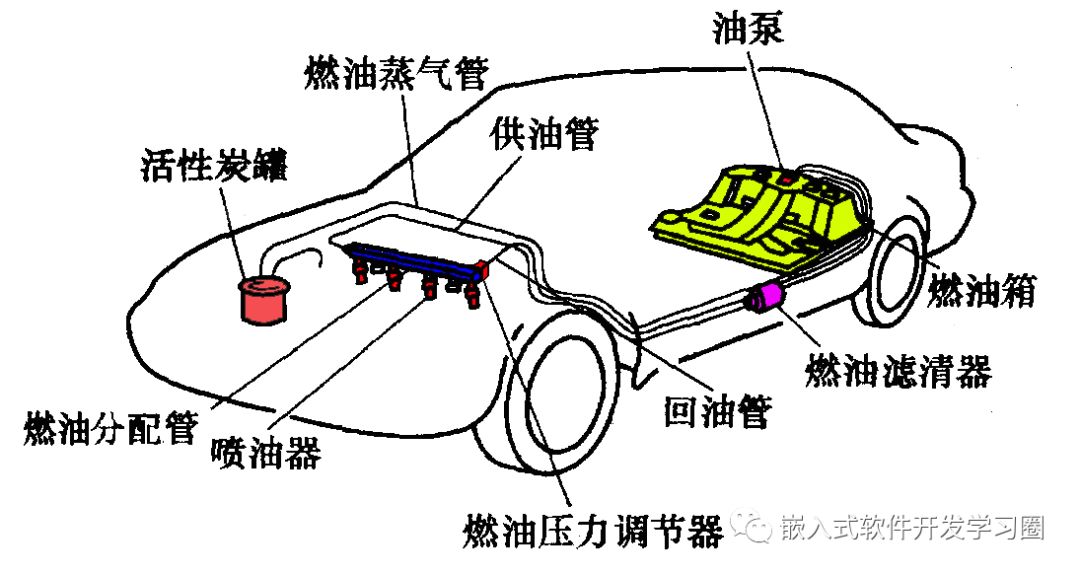 油泵
燃油蒸气管
供油管
活性炭罐
燃油箱
燃油滤清器
回油管
燃油分配管
喷油器
燃油压力调节器
嵌入式软件开发学习圈